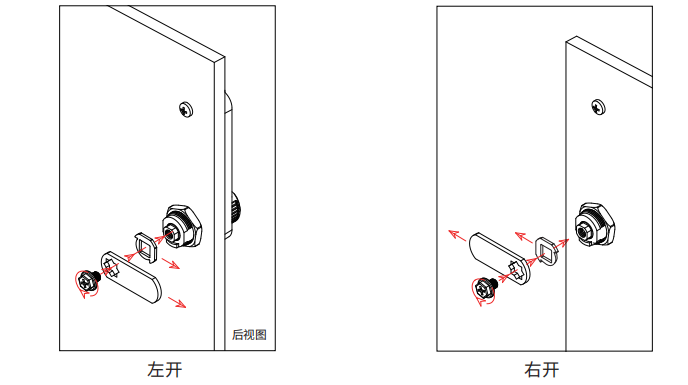 后视图

左开

右开