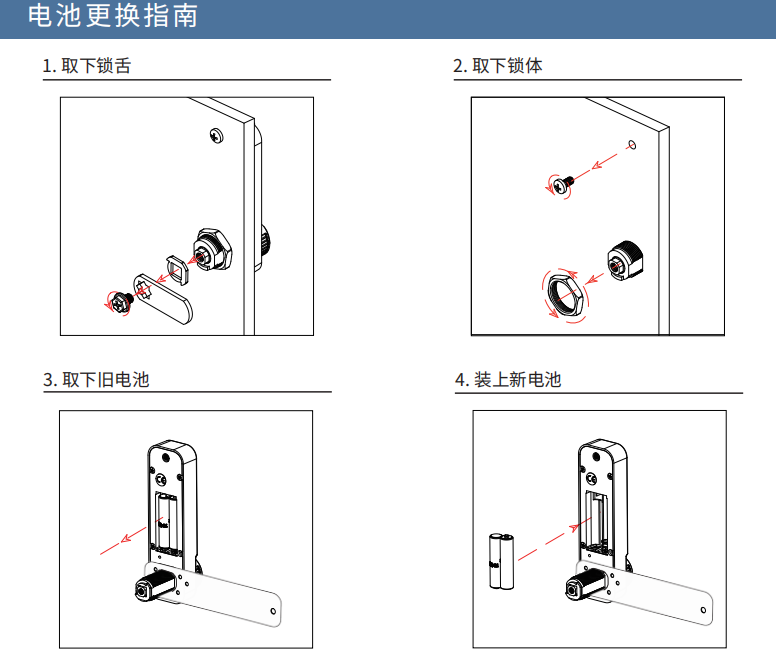 电池更换指南

1. 取下锁舌

2. 取下锁体

3. 取下旧电池

4. 装上新电池