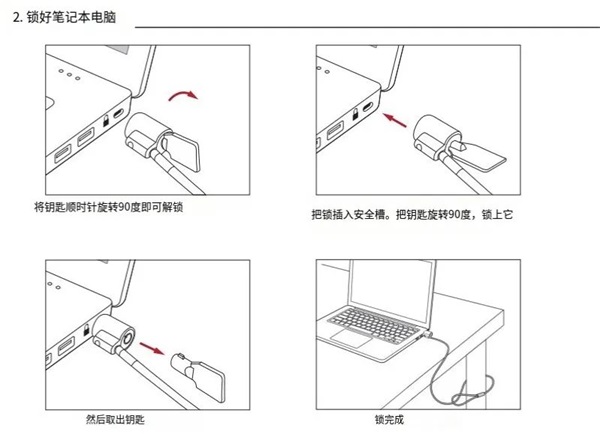 2. 锁好笔记本电脑

将钥匙顺时针旋转90度即可解锁

把锁插入安全槽。把钥匙旋转90度，锁上它

然后取出钥匙

锁完成