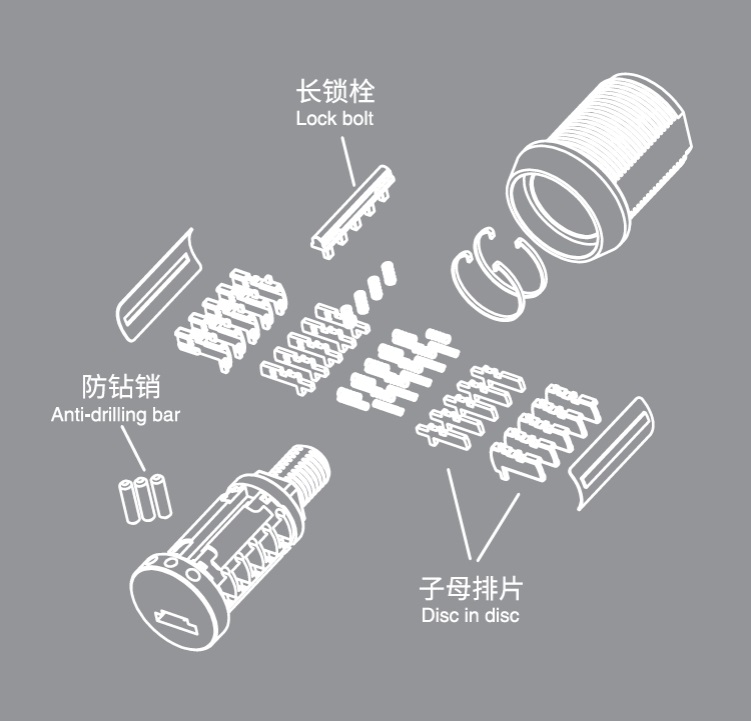 长锁栓
Lock bolt

防钻销
Anti-drilling bar

子母排片
Disc in disc